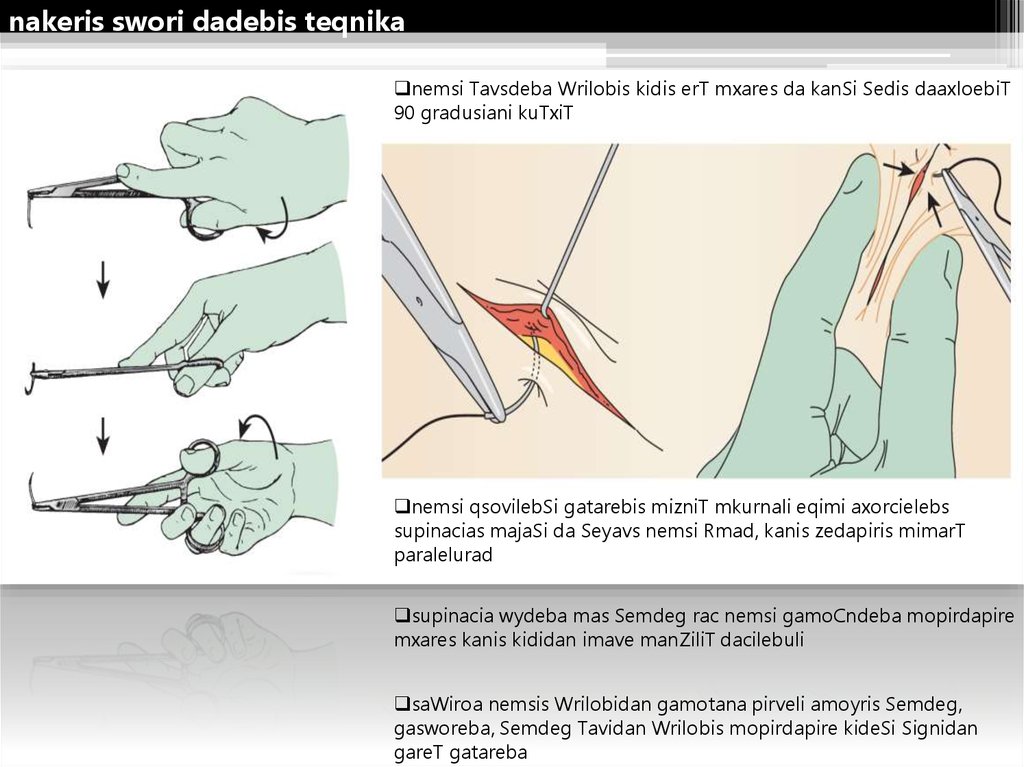 nakeris swori dadebis teqnika

❑nemsi Tavsdeba Wrilobis kidis erT mxares da kanSi Sedis daaxloebiT 90 gradusiani kuTxiT

❑nemsi qsovilebSi gatarebis mizniT mkurnali eqimi axorcielebs supinacias majaSi da Seyavs nemsi Rmad, kanis zedapiris mimarT paralelurad

❑supinacia wydeba mas Semdeg rac nemsi gamoCndeba mopirdapire mxares kanis kididan imave manZiliT dacilebuli

❑saWiroa nemsis Wrilobidan gamotana pirveli amoyris Semdeg, gasworeba, Semdeg Tavidan Wrilobis mopirdapire kideSi Signidan gareT gatareba