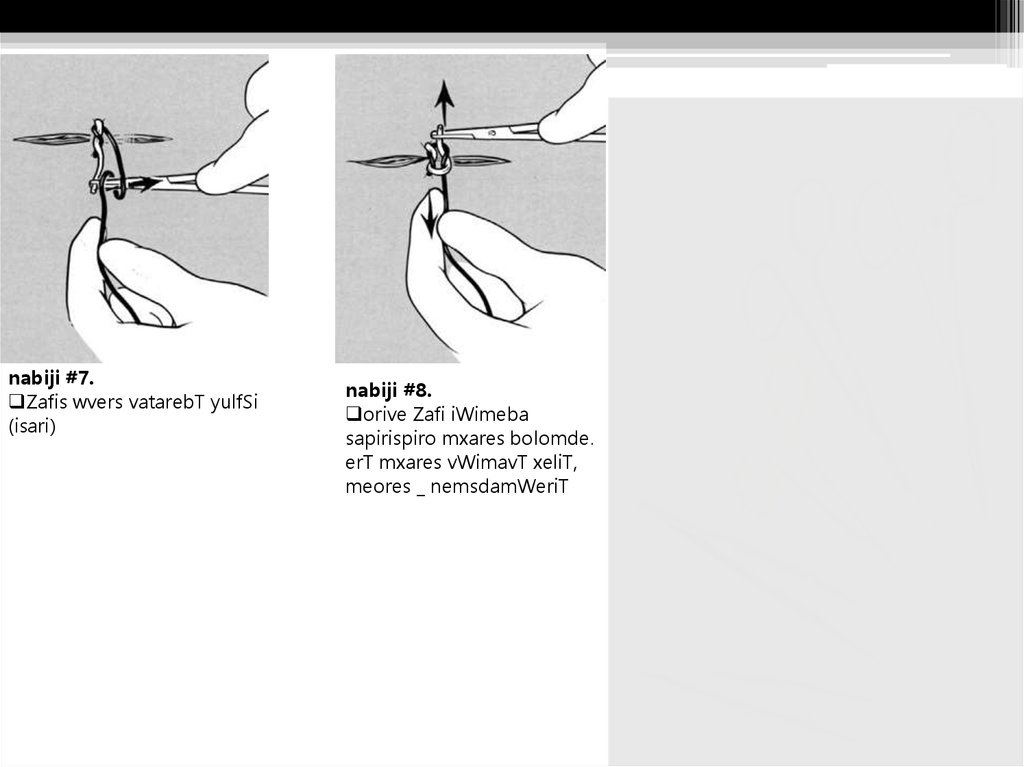 nabiji #7.
❑Zafis wvers vatarebT yulfSi (isari)

nabiji #8.
❑orive Zafi iWimeba sapirispiro mxares bolomde. erT mxares vWimavT xeliT, meores _ nemsdamWeriT