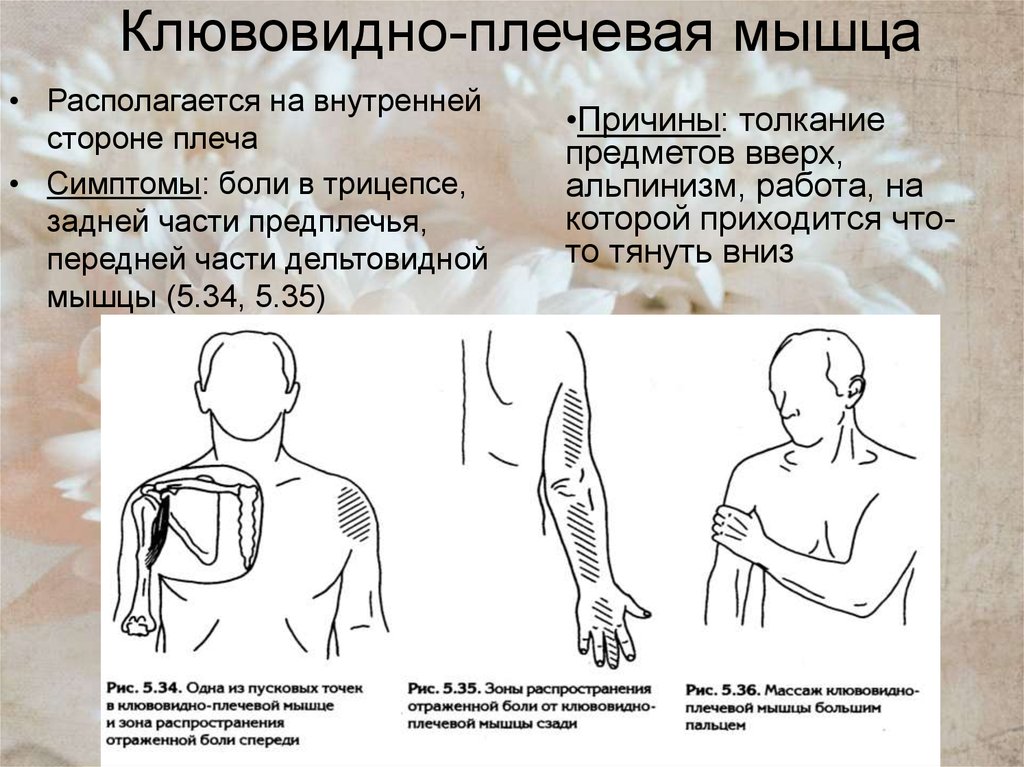 Клювовидно-плечевая мышца

• Располагается на внутренней стороне плеча
• Симптомы: боли в трицепсе, задней части предплечья, передней части дельтовидной мышцы (5.34, 5.35)

•Причины: толкание предметов вверх, альпинизм, работа, на которой приходится что-то тянуть вниз

Рис. 5.34. Одна из пусковых точек в клювовидно-плечевой мышце и зона распространения отраженной боли спереди

Рис. 5.35. Зоны распространения отраженной боли от клювовидно-плечевой мышцы сзади

Рис. 5.36. Массаж клювовидно-плечевой мышцы большим пальцем