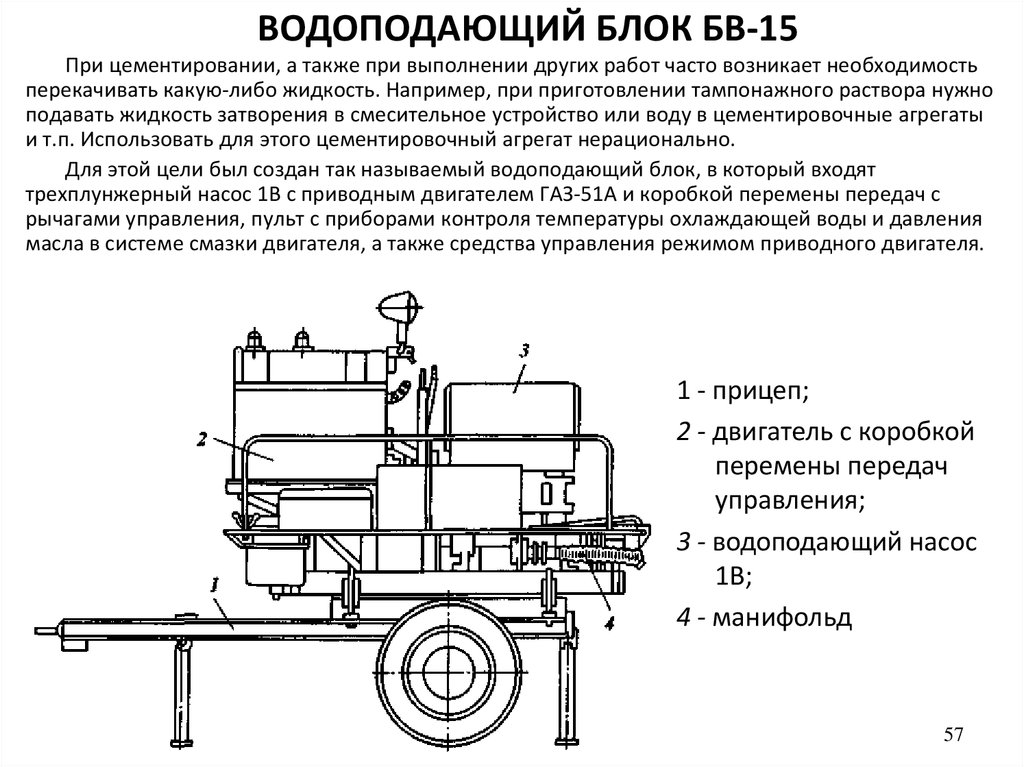 ВОДОПОДАЮЩИЙ БЛОК БВ-15

При цементировании, а также при выполнении других работ часто возникает необходимость перекачивать какую-либо жидкость. Например, при приготовлении тампонажного раствора нужно подавать жидкость затворения в смесительное устройство или воду в цементировочные агрегаты и т.п. Использовать для этого цементировочный агрегат нерационально.

Для этой цели был создан так называемый водоподающий блок, в который входят трехплунжерный насос 1В с приводным двигателем ГАЗ-51А и коробкой перемены передач с рычагами управления, пульт с приборами контроля температуры охлаждающей воды и давления масла в системе смазки двигателя, а также средства управления режимом приводного двигателя.

3
2
1
4

1 - прицеп;
2 - двигатель с коробкой перемены передач управления;
3 - водоподающий насос 1В;
4 - манифольд

57