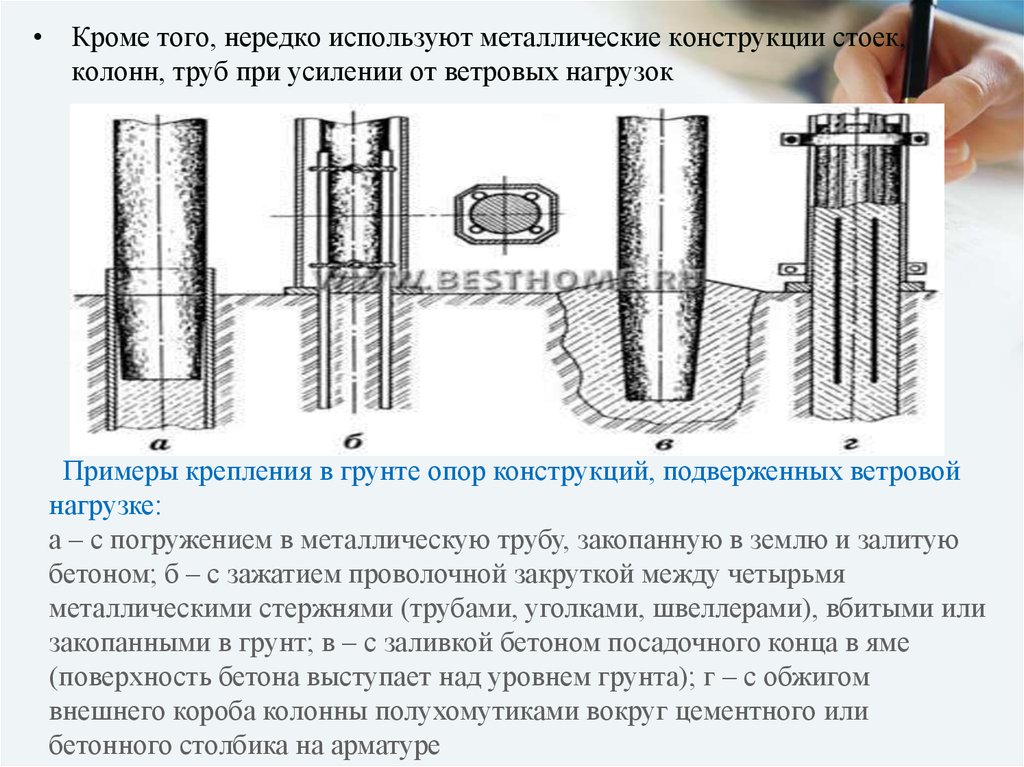 • Кроме того, нередко используют металлические конструкции стоек, колонн, труб при усилении от ветровых нагрузок

WWW.BESTHOME.RU

а б в г

Примеры крепления в грунте опор конструкций, подверженных ветровой нагрузке:
а – с погружением в металлическую трубу, закопанную в землю и залитую бетоном; б – с зажатием проволочной закруткой между четырьмя металлическими стержнями (трубами, уголками, швеллерами), вбитыми или закопанными в грунт; в – с заливкой бетоном посадочного конца в яме (поверхность бетона выступает над уровнем грунта); г – с обжигом внешнего короба колонны полухомутиками вокруг цементного или бетонного столбика на арматуре