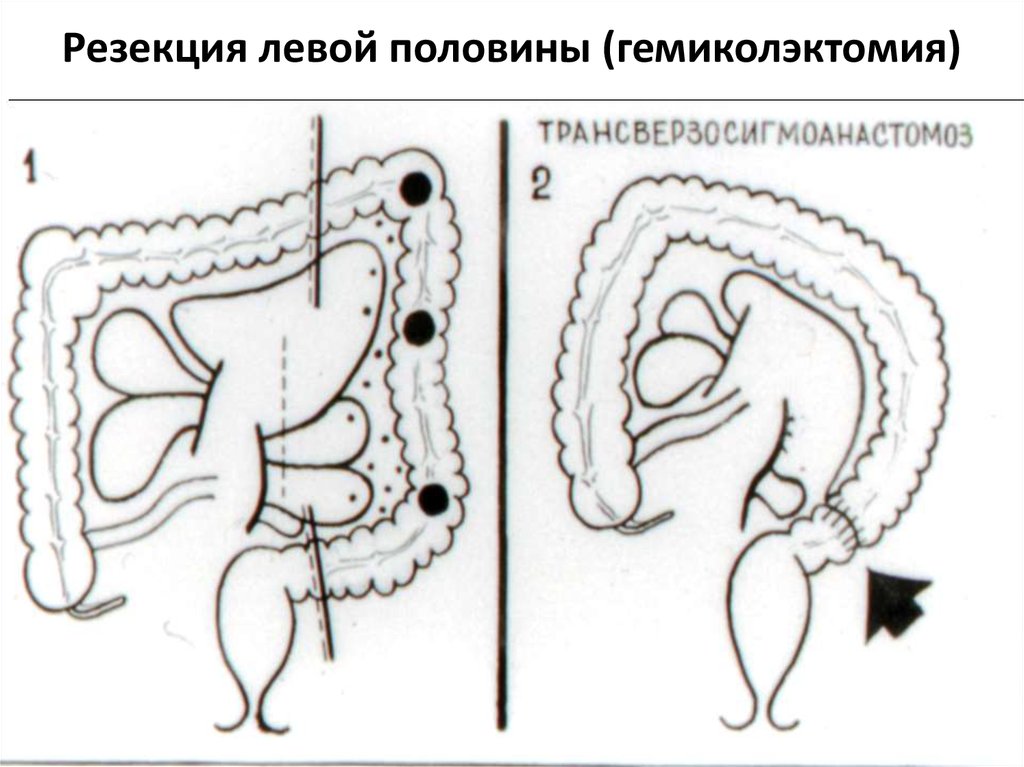 Резекция левой половины (гемиколэктомия)

1

ТРАНСВЕРЗОСИГМОАНАСТОМОЗ

2