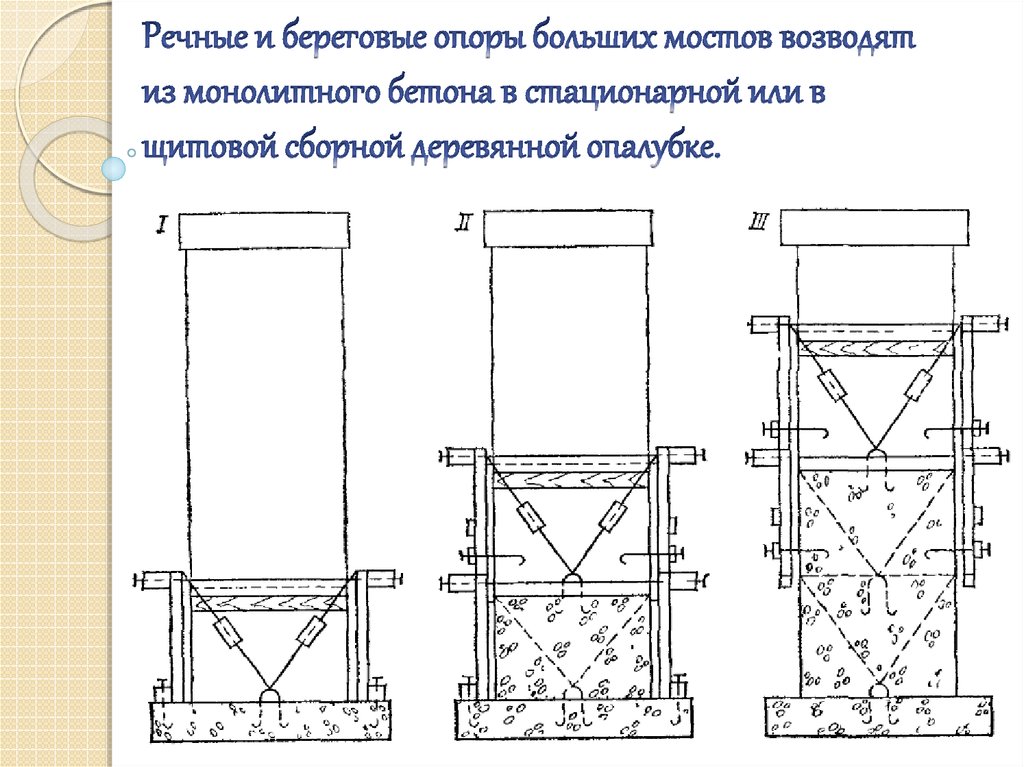 Речные и береговые опоры больших мостов возводят из монолитного бетона в стационарной или в щитовой сборной деревянной опалубке.

I

II

III