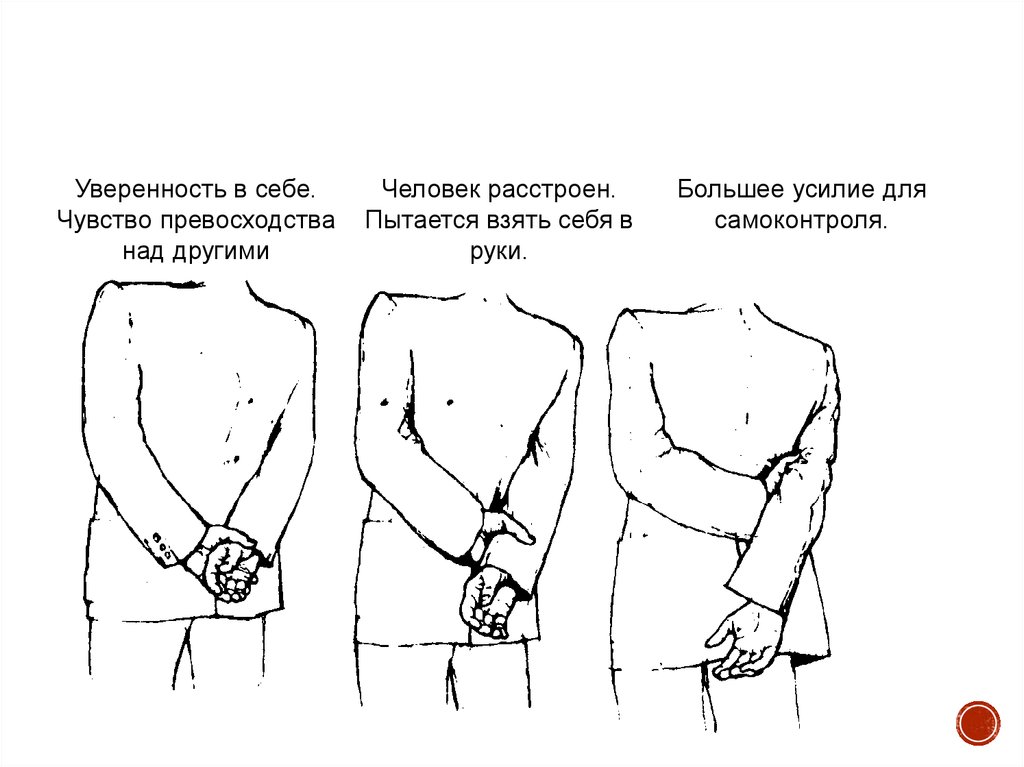 Уверенность в себе. Чувство превосходства над другими

Человек расстроен. Пытается взять себя в руки.

Большее усилие для самоконтроля.