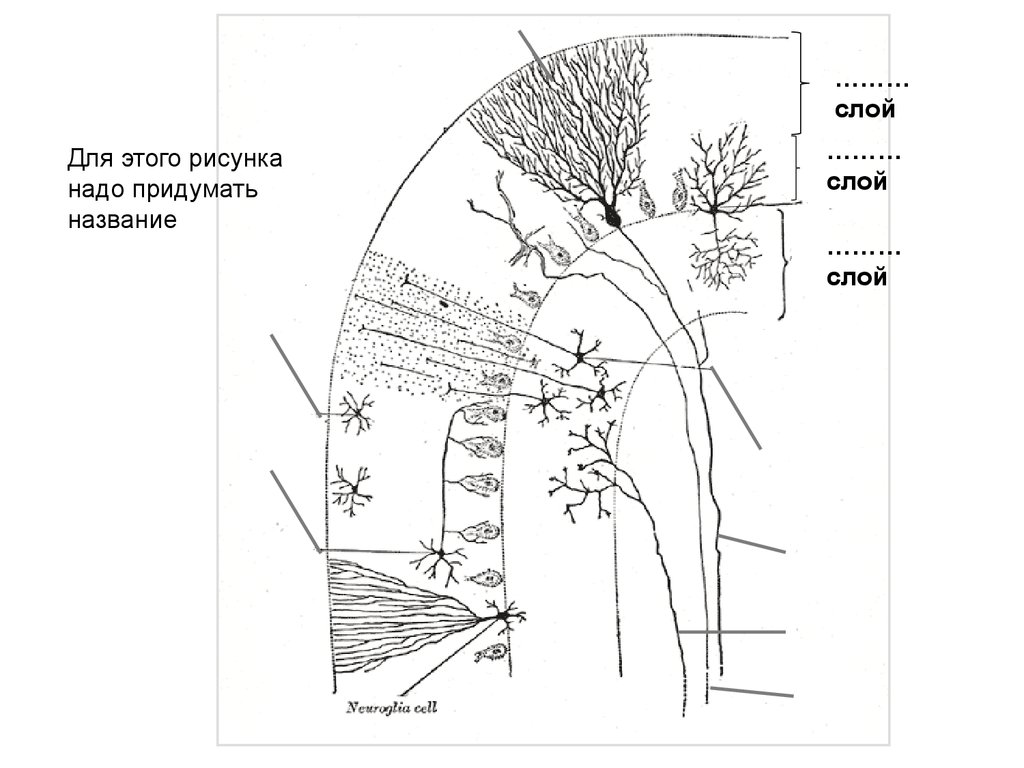 Для этого рисунка надо придумать название

……… слой

……… слой

……… слой

Neuroglia cell