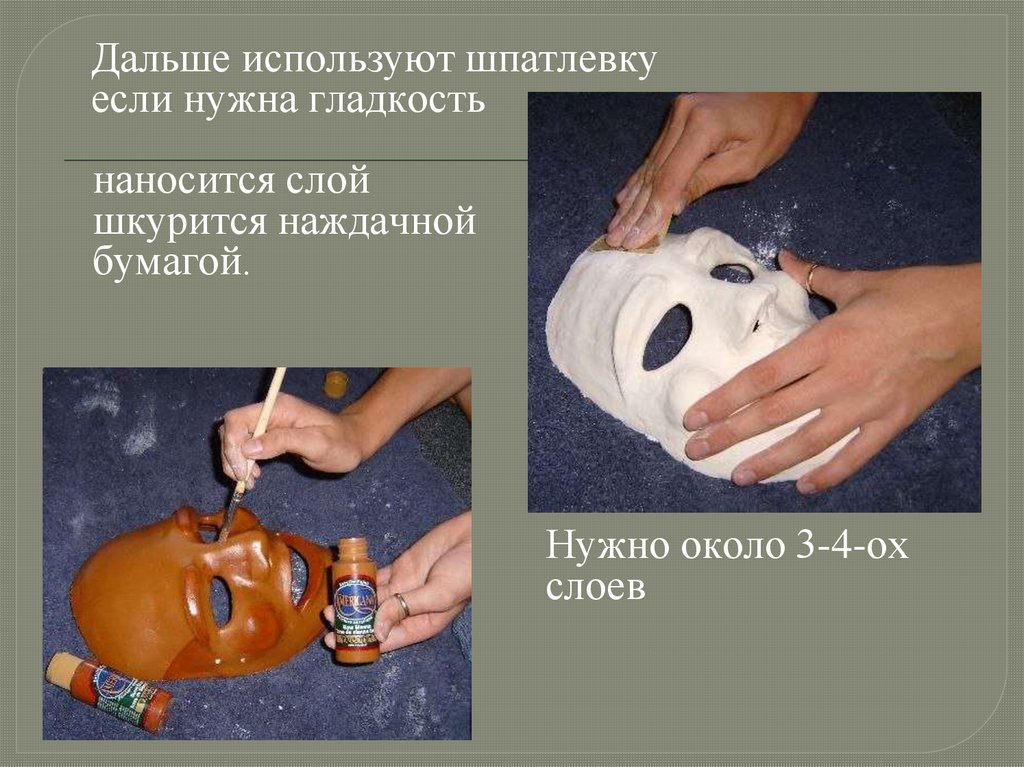 Дальше используют шпатлевку если нужна гладкость

наносится слой шкурится наждачной бумагой.

Нужно около 3-4-ох слоев