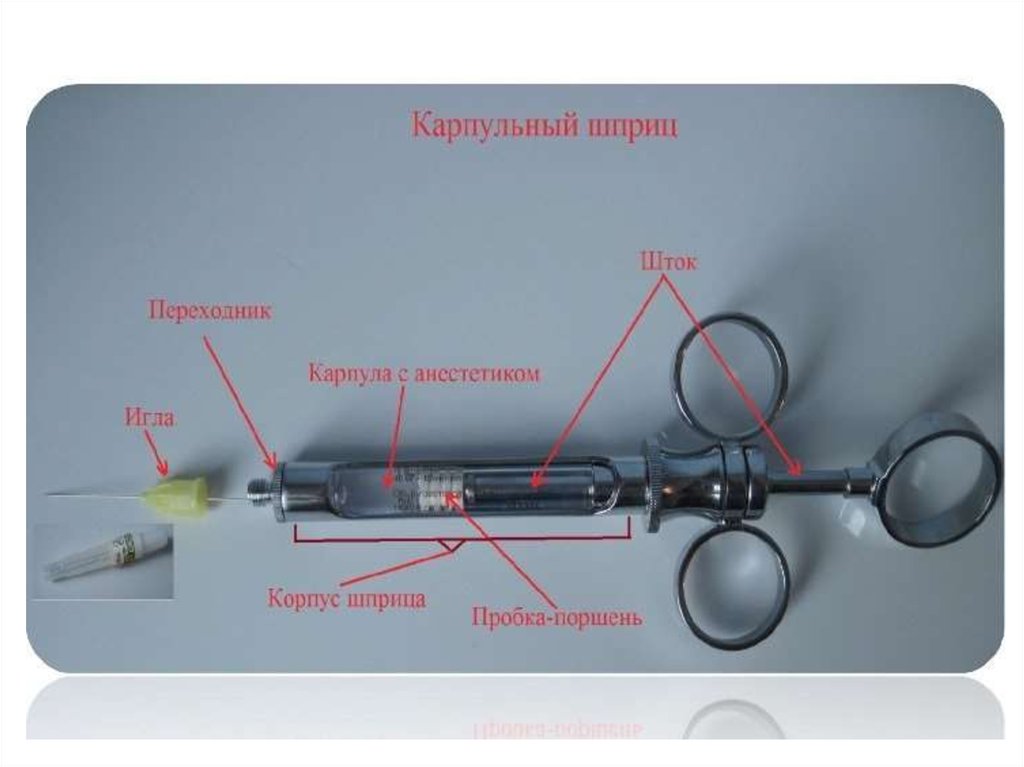 Карпульный шприц

Шток

Переходник

Карпула с анестетиком

Игла

Корпус шприца

Пробка-поршень