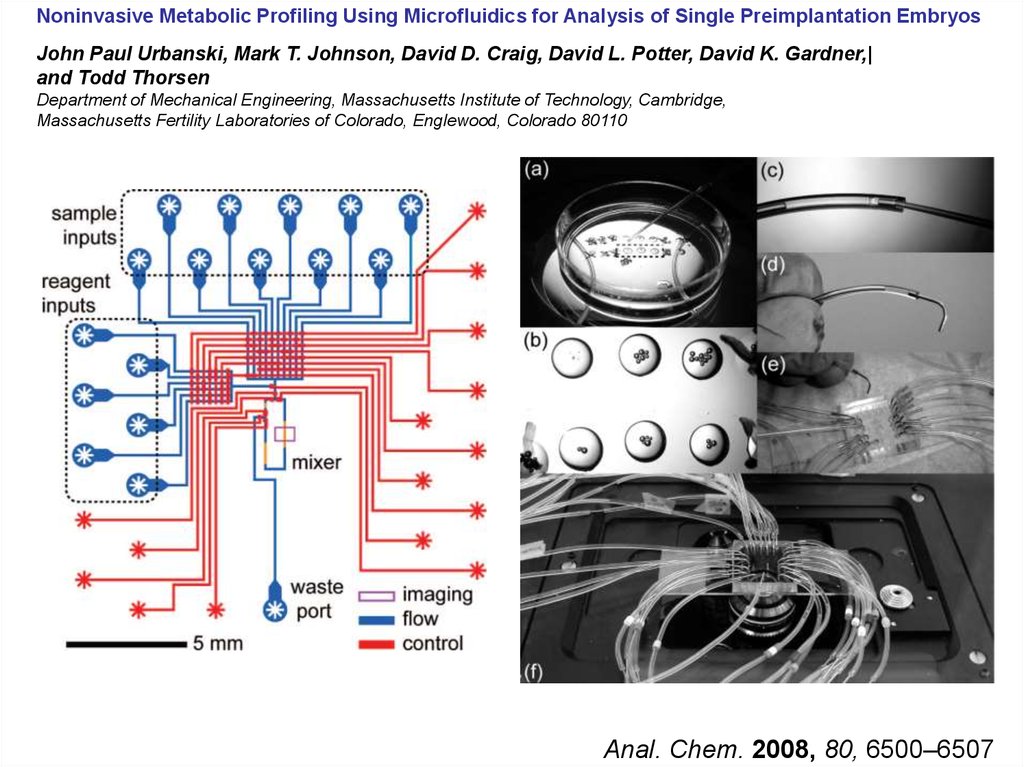 Noninvasive Metabolic Profiling Using Microfluidics for Analysis of Single Preimplantation Embryos

John Paul Urbanski, Mark T. Johnson, David D. Craig, David L. Potter, David K. Gardner,| and Todd Thorsen

Department of Mechanical Engineering, Massachusetts Institute of Technology, Cambridge, Massachusetts Fertility Laboratories of Colorado, Englewood, Colorado 80110

sample inputs

reagent inputs

mixer

waste port

imaging

flow

control

5 mm

(a)

(b)

(c)

(d)

(e)

(f)

Anal. Chem. 2008, 80, 6500–6507