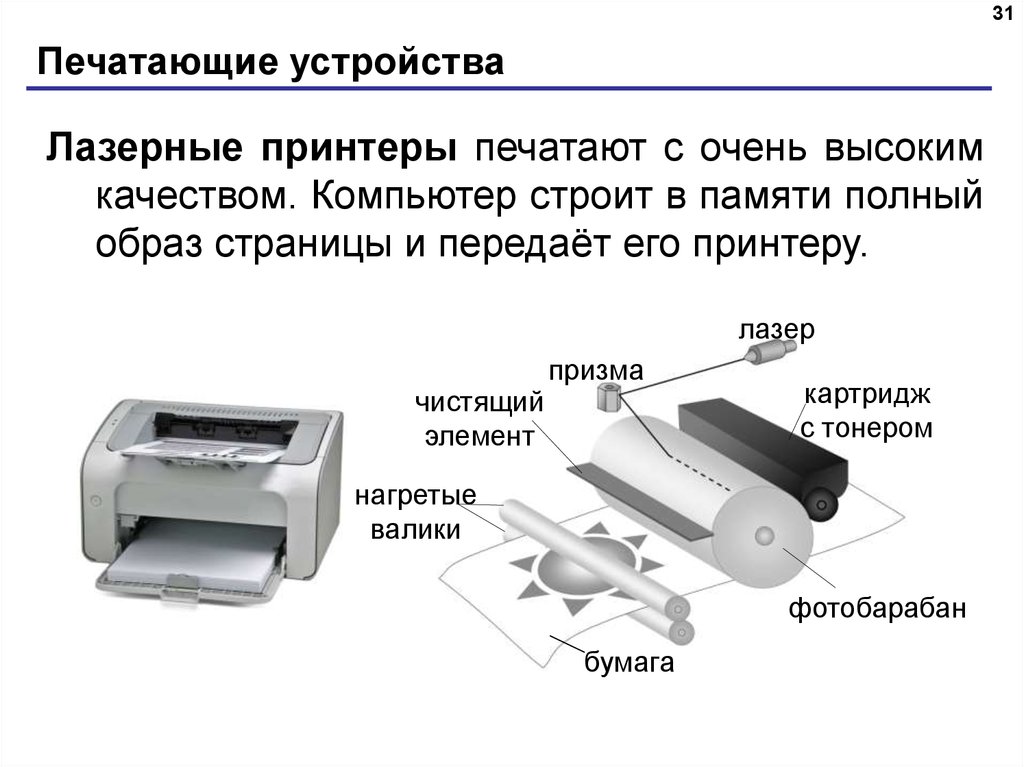 31

Печатающие устройства

Лазерные принтеры печатают с очень высоким качеством. Компьютер строит в памяти полный образ страницы и передаёт его принтеру.

лазер

призма

чистящий элемент

картридж с тонером

нагретые валики

фотобарабан

бумага