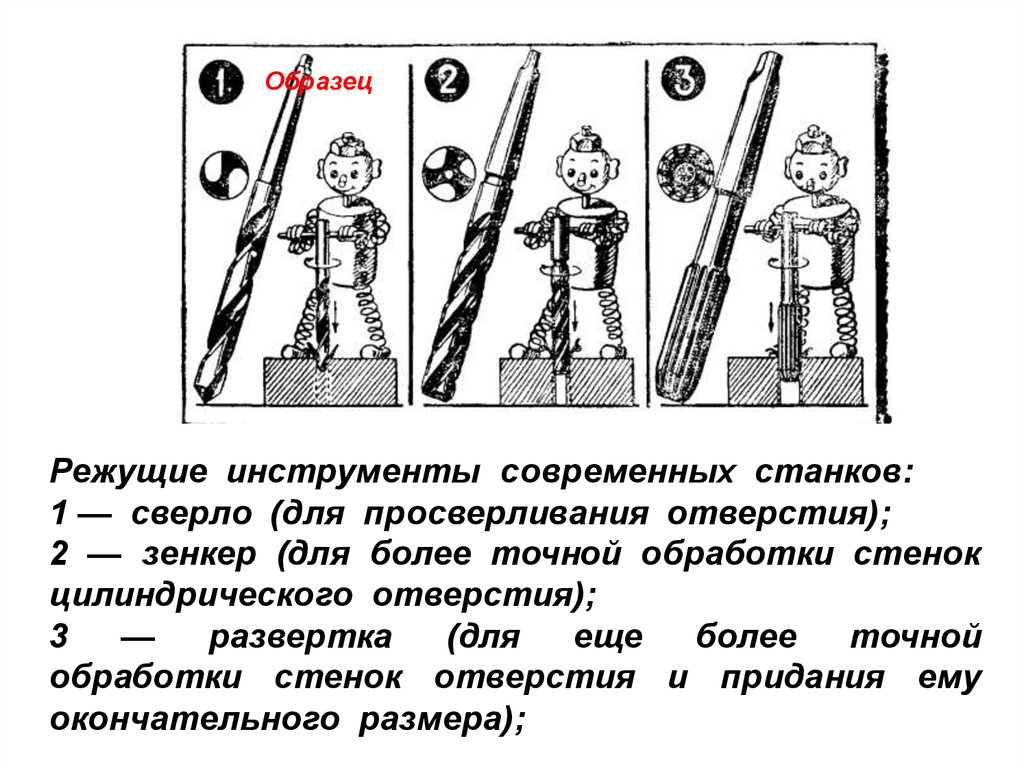 1 Образец 2 3

Режущие инструменты современных станков:
1 — сверло (для просверливания отверстия);
2 — зенкер (для более точной обработки стенок цилиндрического отверстия);
3 — развертка (для еще более точной обработки стенок отверстия и придания ему окончательного размера);