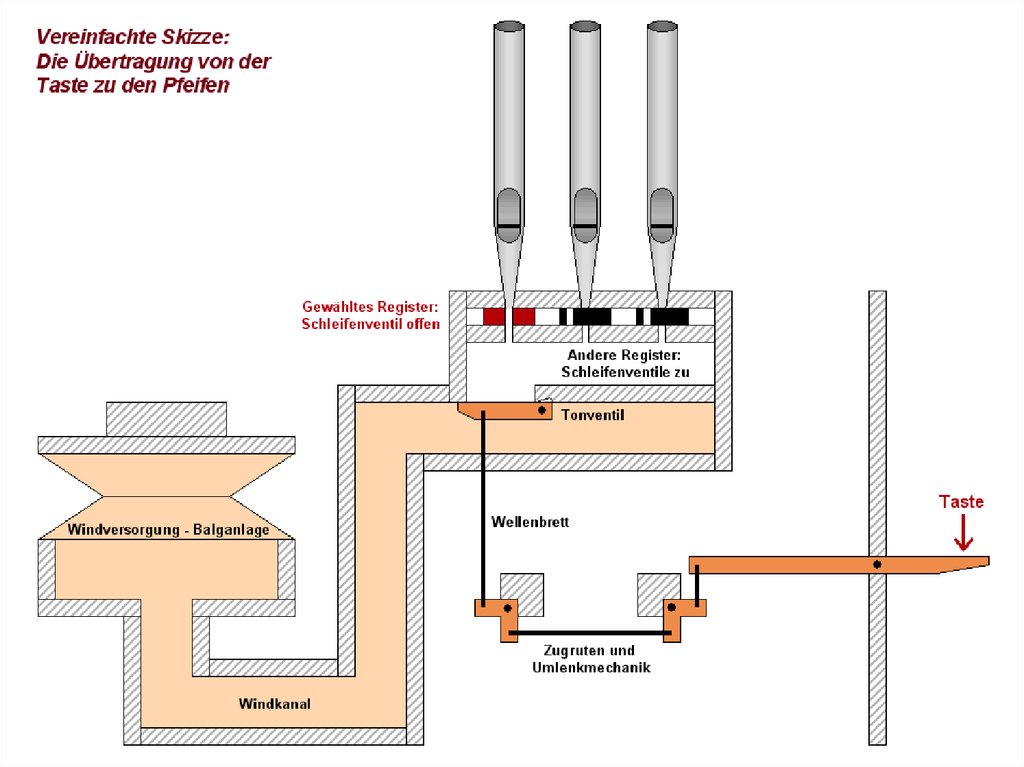 Vereinfachte Skizze:
Die Übertragung von der Taste zu den Pfeifen

Gewähltes Register: Schleifenventil offen

Andere Register: Schleifenventile zu

Tonventil

Windversorgung - Balganlage

Wellenbrett

Taste

Zugruten und Umlenkmechanik

Windkanal