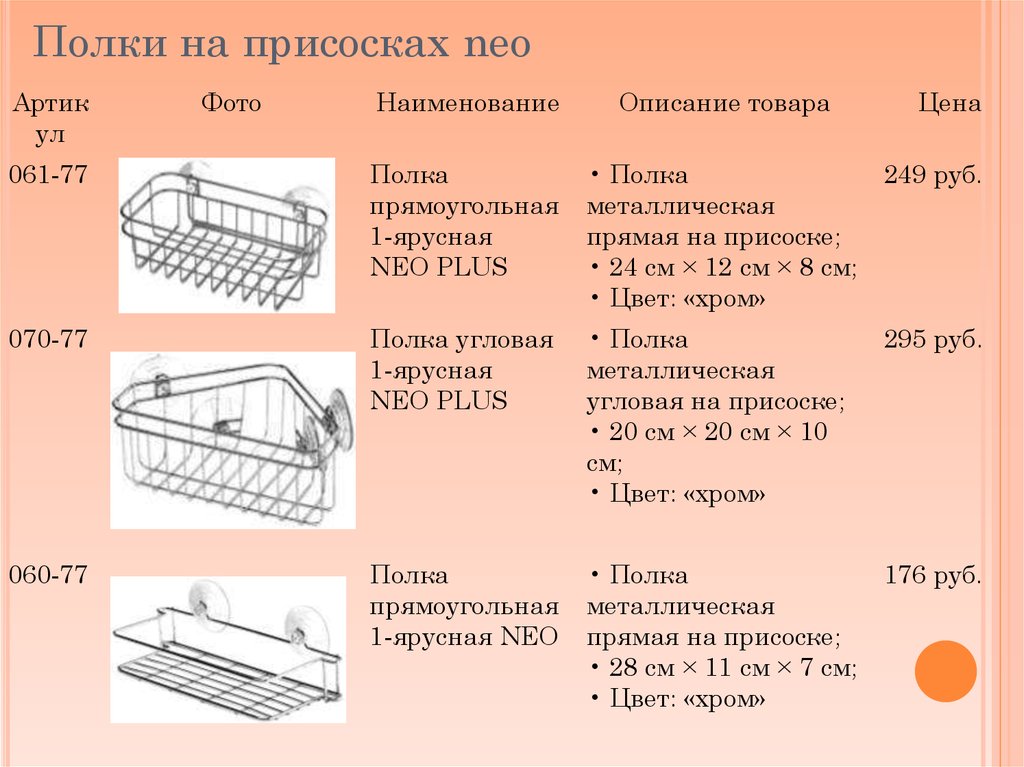 Полки на присосках neo

| Артикул | Фото | Наименование | Описание товара | Цена |
|---|---|---|---|---|
| 061-77 | | Полка прямоугольная 1-ярусная NEO PLUS | • Полка металлическая прямая на присоске; • 24 см × 12 см × 8 см; • Цвет: «хром» | 249 руб. |
| 070-77 | | Полка угловая 1-ярусная NEO PLUS | • Полка металлическая угловая на присоске; • 20 см × 20 см × 10 см; • Цвет: «хром» | 295 руб. |
| 060-77 | | Полка прямоугольная 1-ярусная NEO | • Полка металлическая прямая на присоске; • 28 см × 11 см × 7 см; • Цвет: «хром» | 176 руб. |