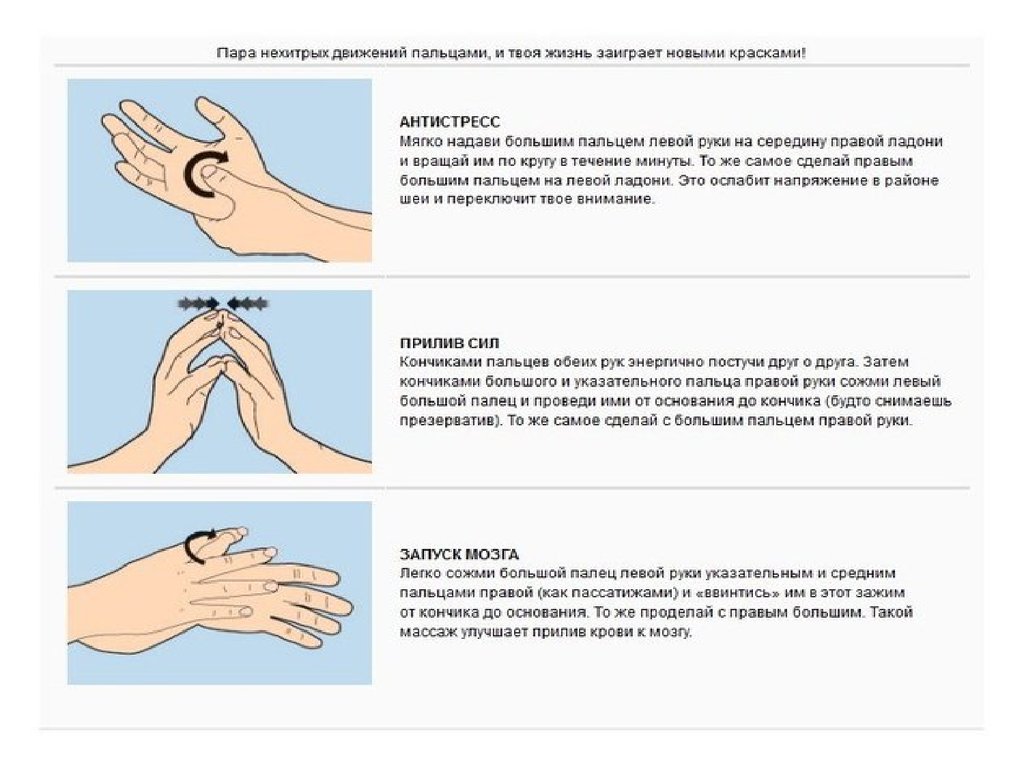 Пара нехитрых движений пальцами, и твоя жизнь заиграет новыми красками!

АНТИСТРЕСС
Мягко надави большим пальцем левой руки на середину правой ладони и вращай им по кругу в течение минуты. То же самое сделай правым большим пальцем на левой ладони. Это ослабит напряжение в районе шеи и переключит твое внимание.

ПРИЛИВ СИЛ
Кончиками пальцев обеих рук энергично постучи друг о друга. Затем кончиками большого и указательного пальца правой руки сожми левый большой палец и проведи ими от основания до кончика (будто снимаешь презерватив). То же самое сделай с большим пальцем правой руки.

ЗАПУСК МОЗГА
Легко сожми большой палец левой руки указательным и средним пальцами правой (как пассатижами) и «ввинтись» им в этот зажим от кончика до основания. То же проделай с правым большим. Такой массаж улучшает прилив крови к мозгу.