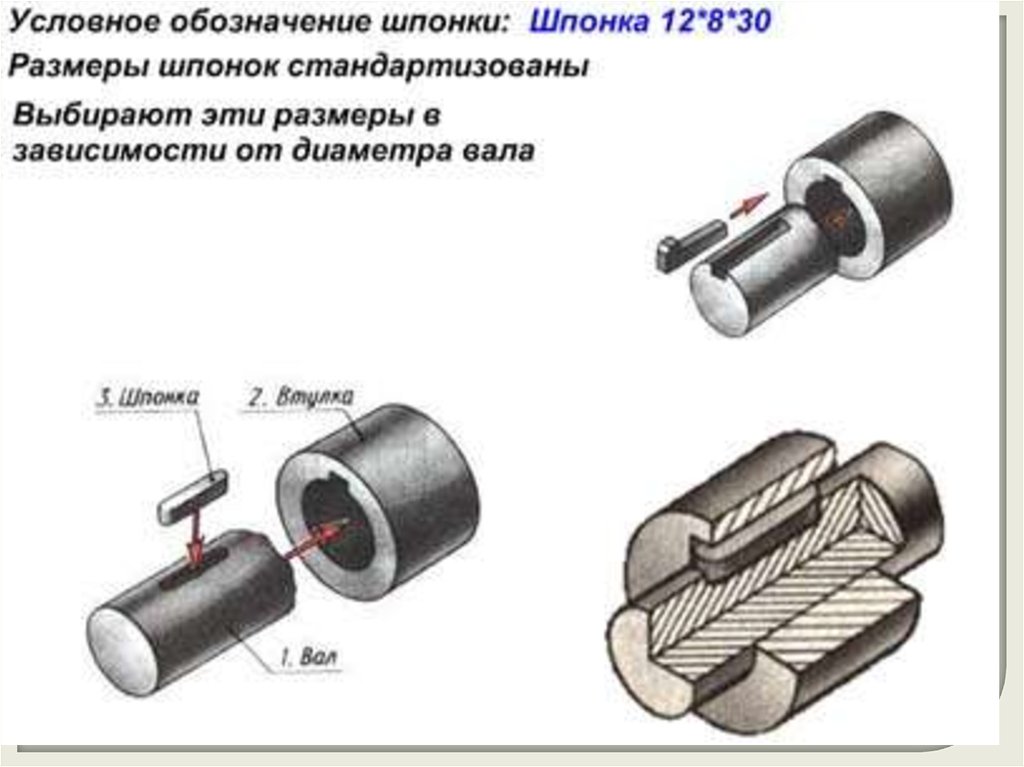 Условное обозначение шпонки: Шпонка 12*8*30

Размеры шпонок стандартизованы

Выбирают эти размеры в зависимости от диаметра вала

3. Шпонка

2. Втулка

1. Вал