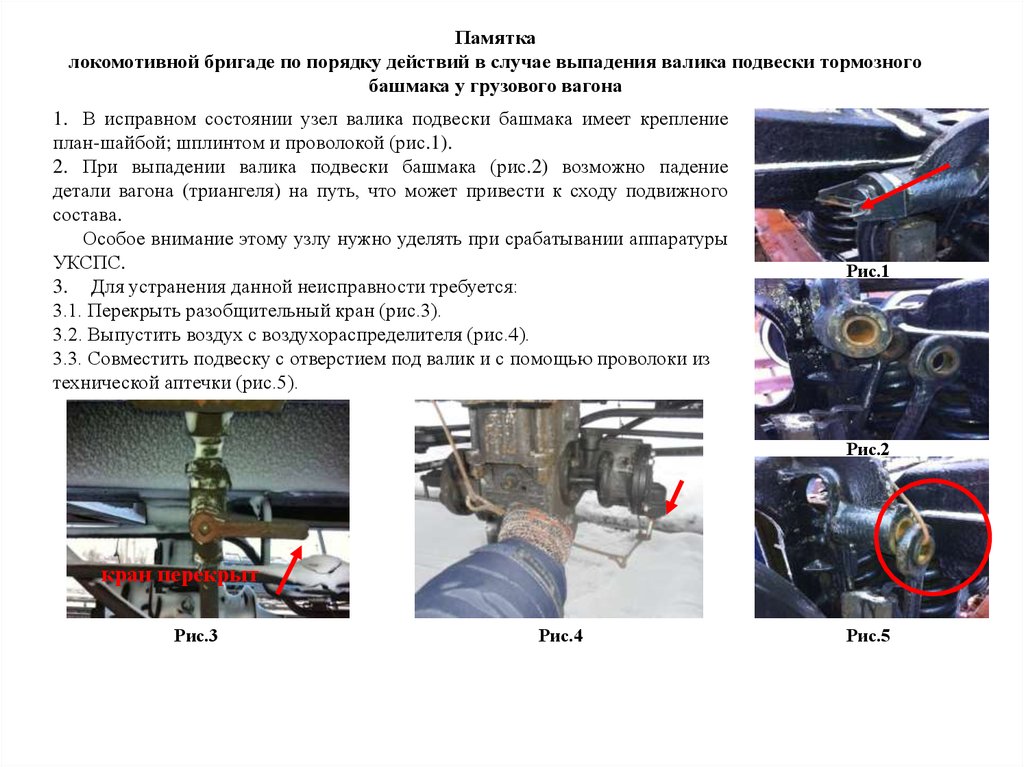 Памятка
локомотивной бригаде по порядку действий в случае выпадения валика подвески тормозного башмака у грузового вагона

1. В исправном состоянии узел валика подвески башмака имеет крепление план-шайбой; шплинтом и проволокой (рис.1).
2. При выпадении валика подвески башмака (рис.2) возможно падение детали вагона (триангеля) на путь, что может привести к сходу подвижного состава.
Особое внимание этому узлу нужно уделять при срабатывании аппаратуры УКСПС.
3. Для устранения данной неисправности требуется:
3.1. Перекрыть разобщительный кран (рис.3).
3.2. Выпустить воздух с воздухораспределителя (рис.4).
3.3. Совместить подвеску с отверстием под валик и с помощью проволоки из технической аптечки (рис.5).

Рис.1

Рис.2

кран перекрыт

Рис.3

Рис.4

Рис.5