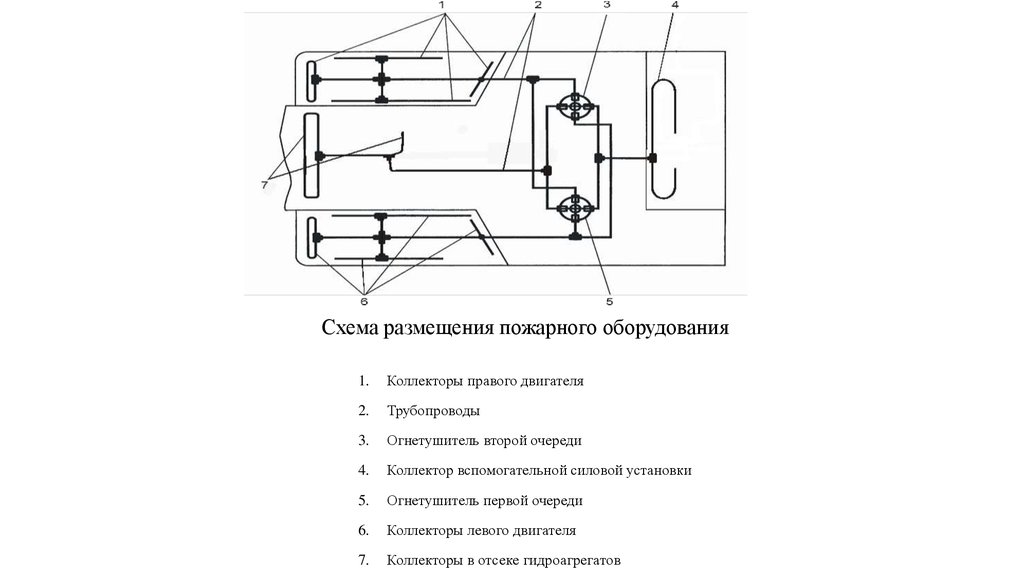 1
2
3
4
7
6
5

Схема размещения пожарного оборудования

1. Коллекторы правого двигателя
2. Трубопроводы
3. Огнетушитель второй очереди
4. Коллектор вспомогательной силовой установки
5. Огнетушитель первой очереди
6. Коллекторы левого двигателя
7. Коллекторы в отсеке гидроагрегатов