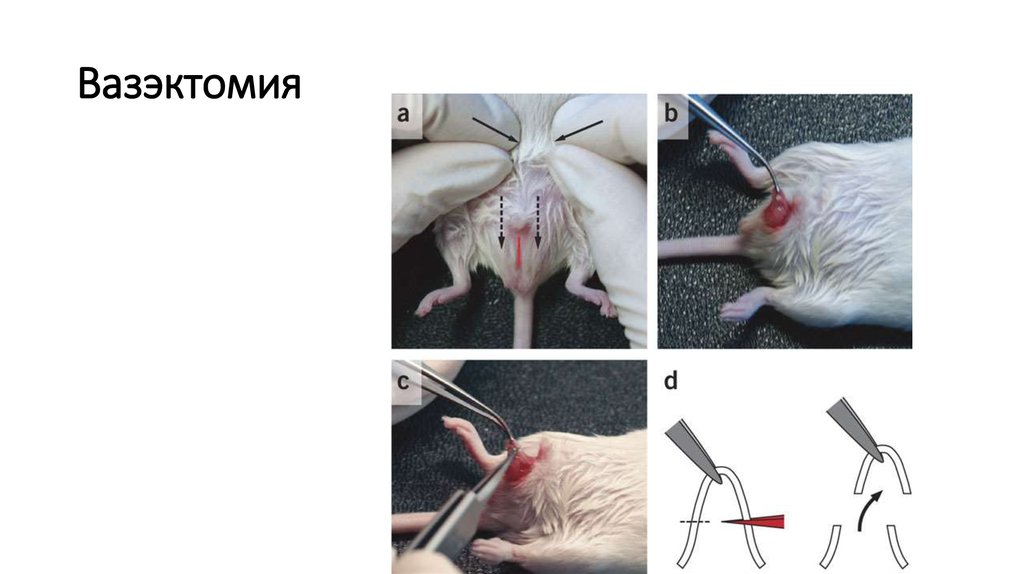 Вазэктомия

a

b

c

d