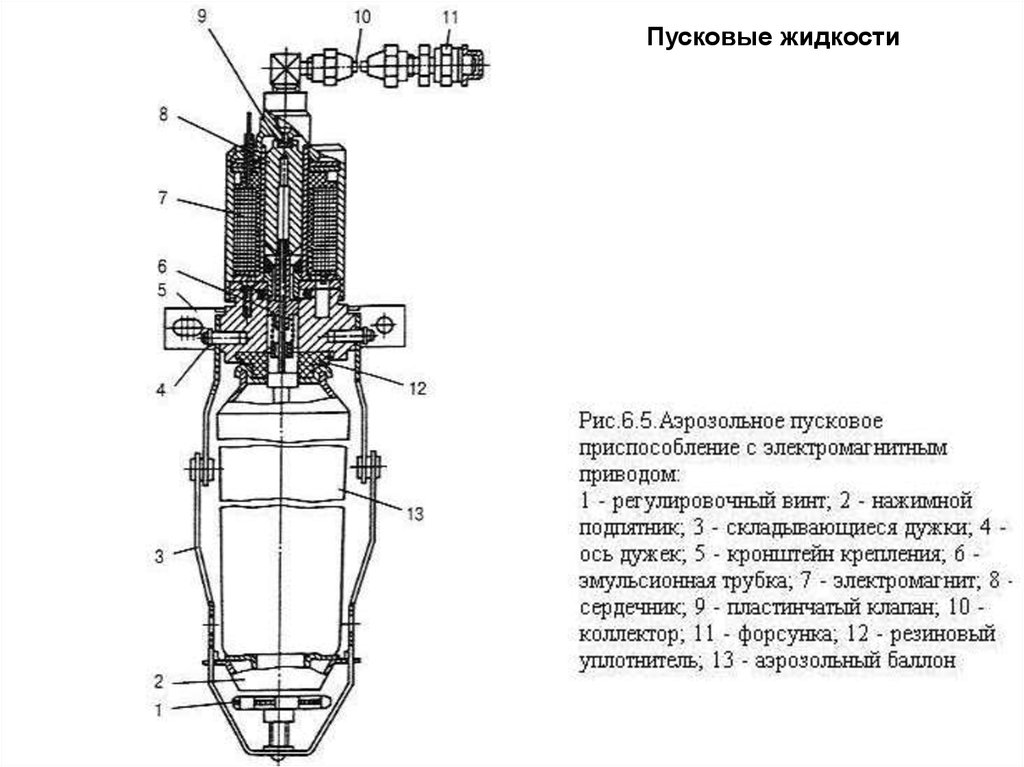 Пусковые жидкости

9
10
11
8
7
6
5
4
12
13
3
2
1

Рис.6.5.Аэрозольное пусковое приспособление с электромагнитным приводом:
1 - регулировочный винт; 2 - нажимной подпятник; 3 - складывающиеся дужки; 4 - ось дужек; 5 - кронштейн крепления; 6 - эмульсионная трубка; 7 - электромагнит; 8 - сердечник; 9 - пластинчатый клапан; 10 - коллектор; 11 - форсунка; 12 - резиновый уплотнитель; 13 - аэрозольный баллон