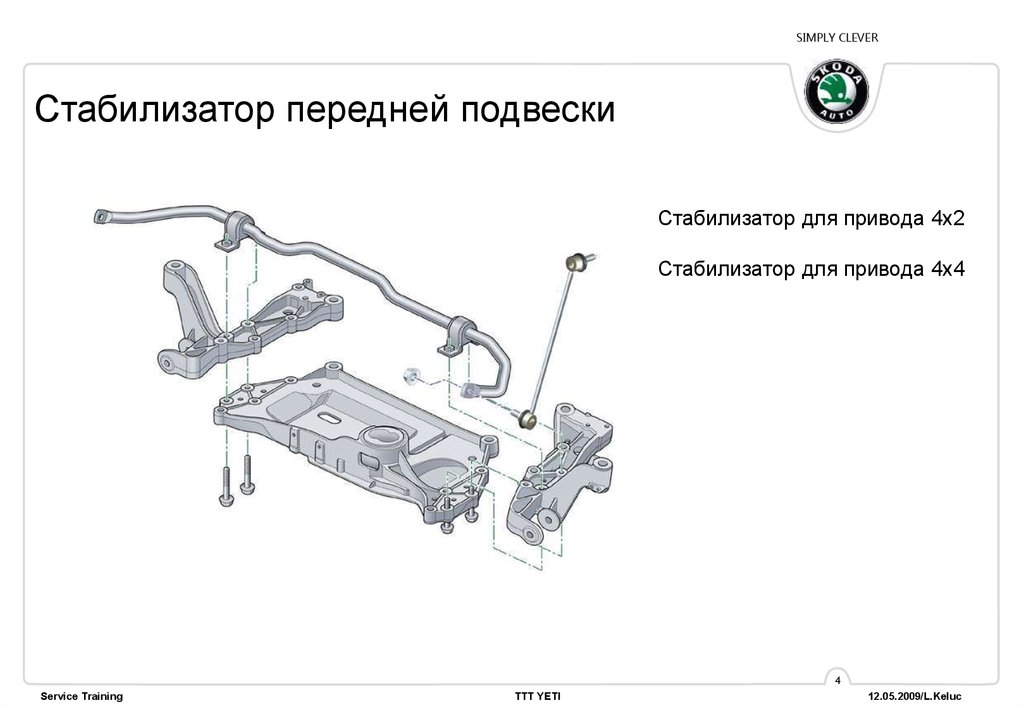 SIMPLY CLEVER

ŠKODA AUTO

Стабилизатор передней подвески

Стабилизатор для привода 4x2

Стабилизатор для привода 4x4

4

Service Training

TTT YETI

12.05.2009/L.Keluc