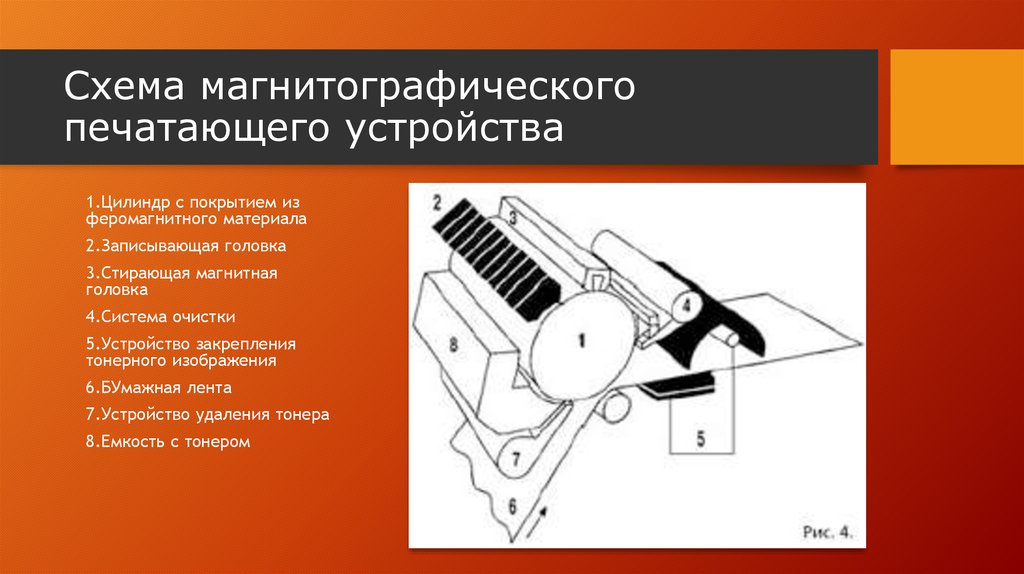 Схема магнитографического печатающего устройства

1.Цилиндр с покрытием из феромагнитного материала

2.Записывающая головка

3.Стирающая магнитная головка

4.Система очистки

5.Устройство закрепления тонерного изображения

6.БУмажная лента

7.Устройство удаления тонера

8.Емкость с тонером

2
3
4
1
8
5
7
6
Рис. 4.