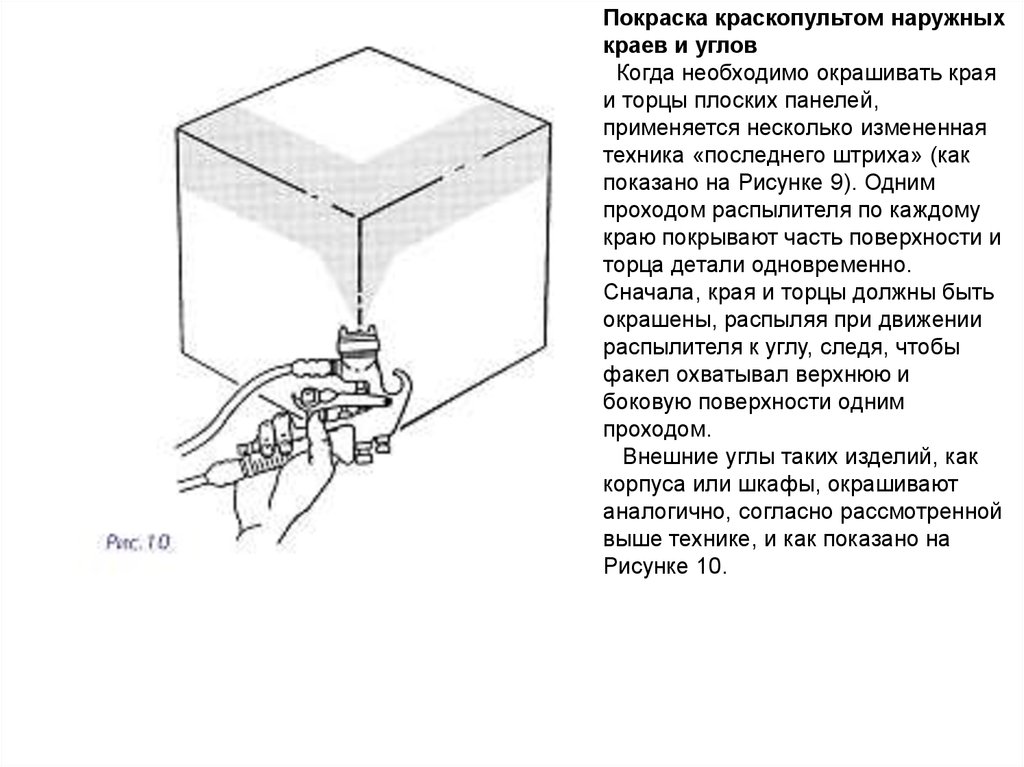 Рис. 10.

Покраска краскопультом наружных краев и углов

Когда необходимо окрашивать края и торцы плоских панелей, применяется несколько измененная техника «последнего штриха» (как показано на Рисунке 9). Одним проходом распылителя по каждому краю покрывают часть поверхности и торца детали одновременно. Сначала, края и торцы должны быть окрашены, распыляя при движении распылителя к углу, следя, чтобы факел охватывал верхнюю и боковую поверхности одним проходом.

Внешние углы таких изделий, как корпуса или шкафы, окрашивают аналогично, согласно рассмотренной выше технике, и как показано на Рисунке 10.