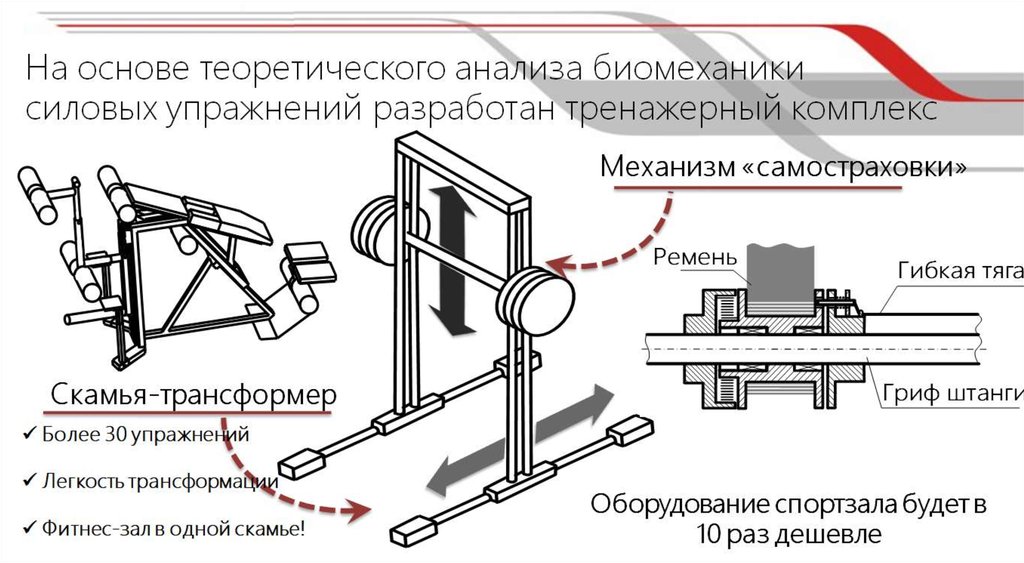 На основе теоретического анализа биомеханики силовых упражнений разработан тренажерный комплекс

Механизм «самостраховки»

Ремень

Гибкая тяга

Гриф штанги

Скамья-трансформер

✓ Более 30 упражнений

✓ Легкость трансформации

✓ Фитнес-зал в одной скамье!

Оборудование спортзала будет в 10 раз дешевле