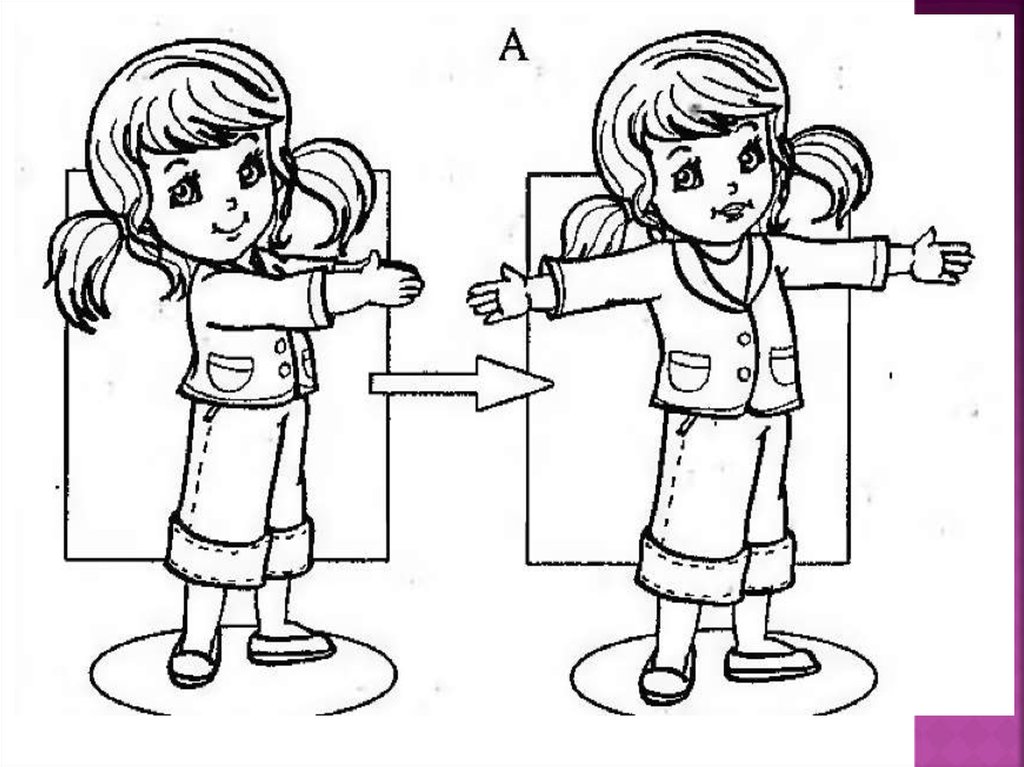 A