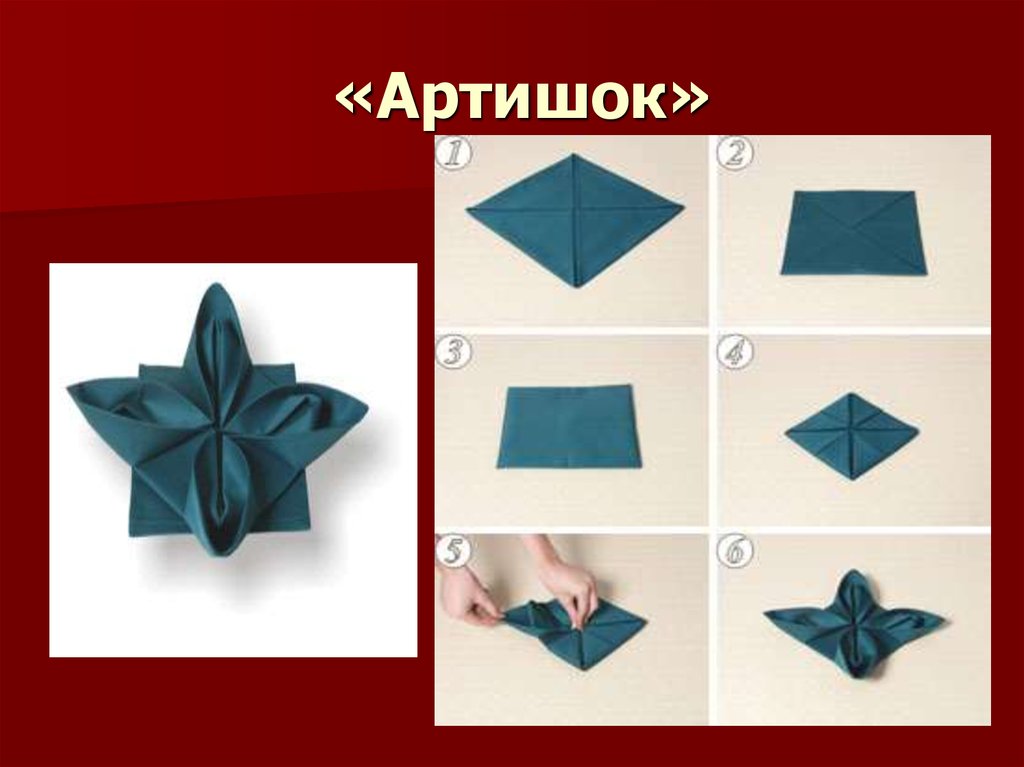 «Артишок»

1

2

3

4

5

6