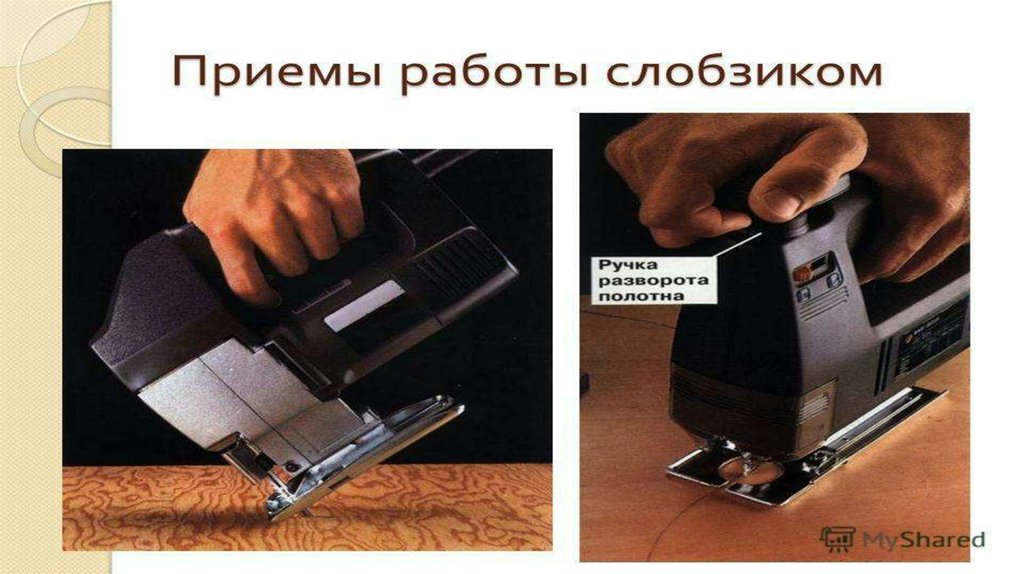 Приемы работы слобзиком

Ручка разворота полотна

MyShared