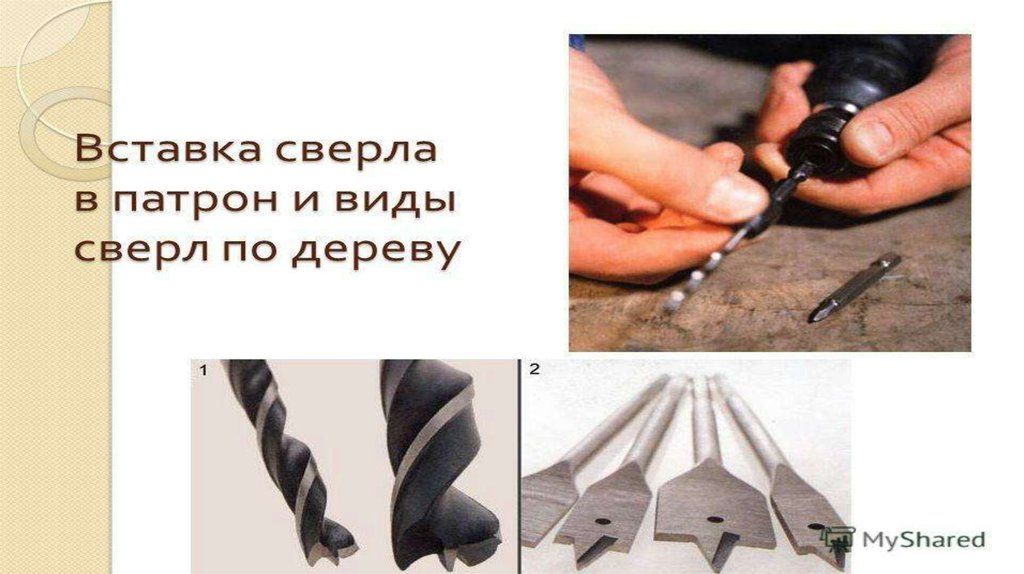 Вставка сверла в патрон и виды сверл по дереву

1

2

MyShared