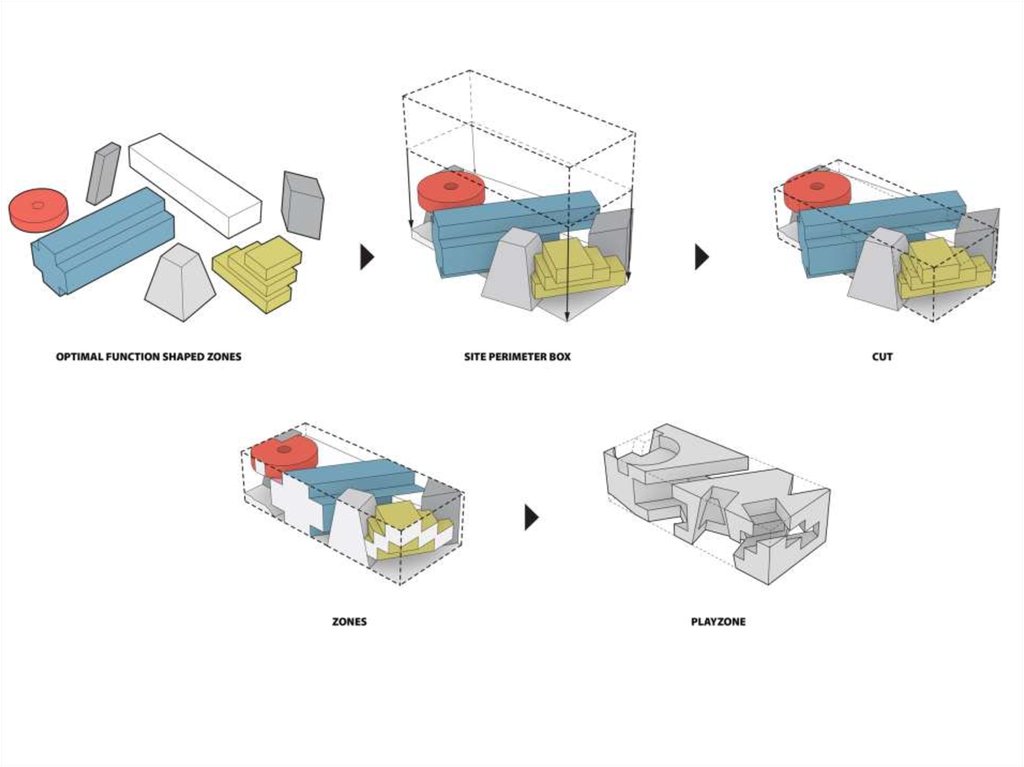 OPTIMAL FUNCTION SHAPED ZONES

SITE PERIMETER BOX

CUT

ZONES

PLAYZONE