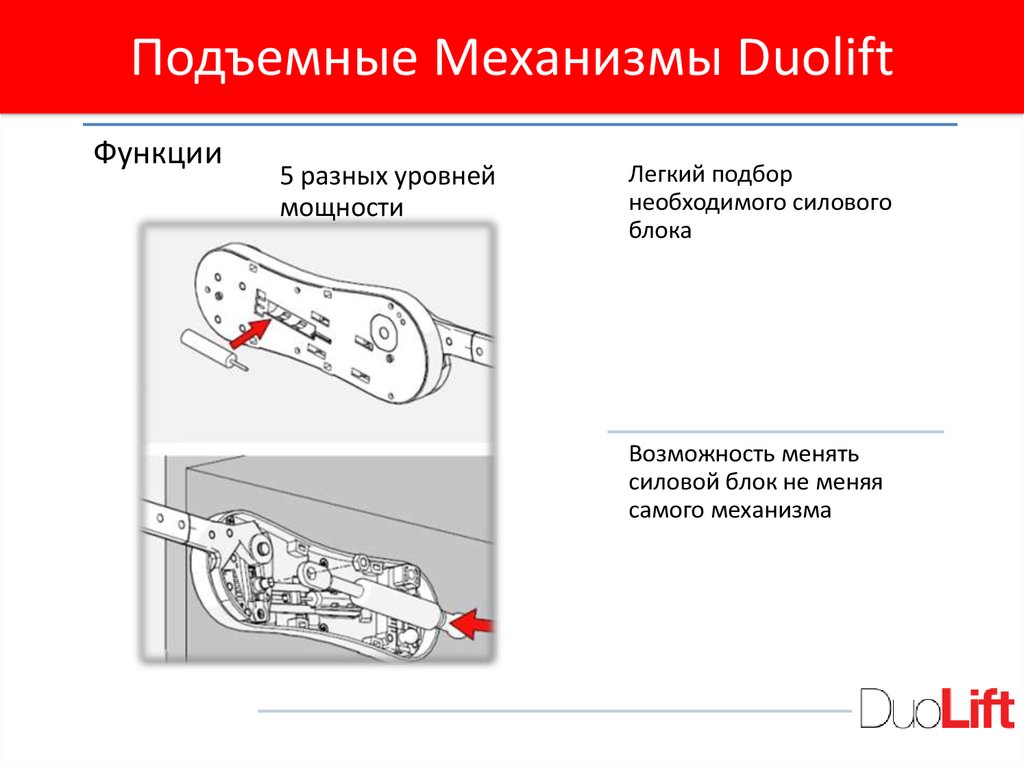 Подъемные Механизмы Duolift

Функции

5 разных уровней мощности

Легкий подбор необходимого силового блока

Возможность менять силовой блок не меняя самого механизма

DuoLift