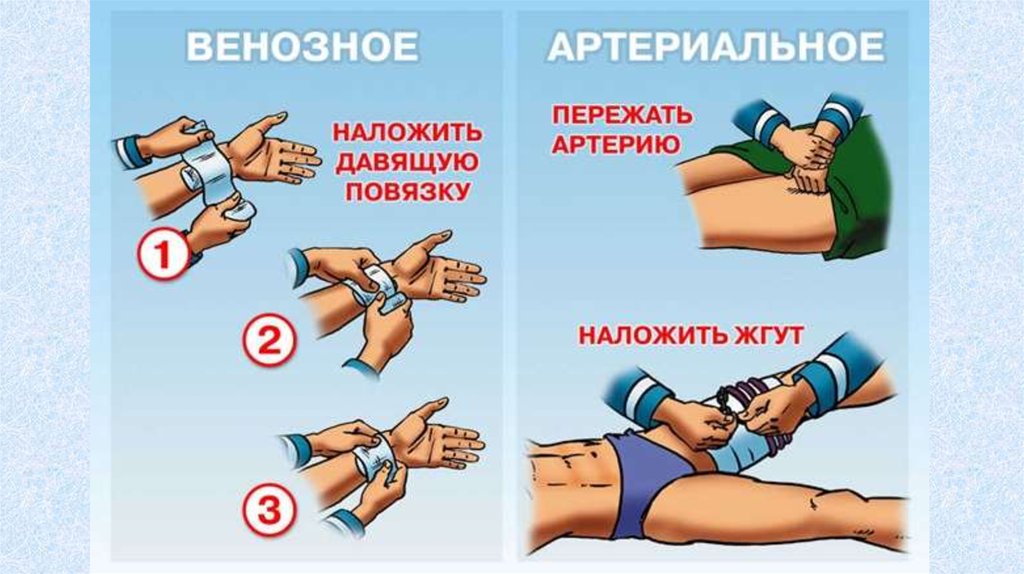 ВЕНОЗНОЕ

НАЛОЖИТЬ ДАВЯЩУЮ ПОВЯЗКУ

1

2

3

АРТЕРИАЛЬНОЕ

ПЕРЕЖАТЬ АРТЕРИЮ

НАЛОЖИТЬ ЖГУТ