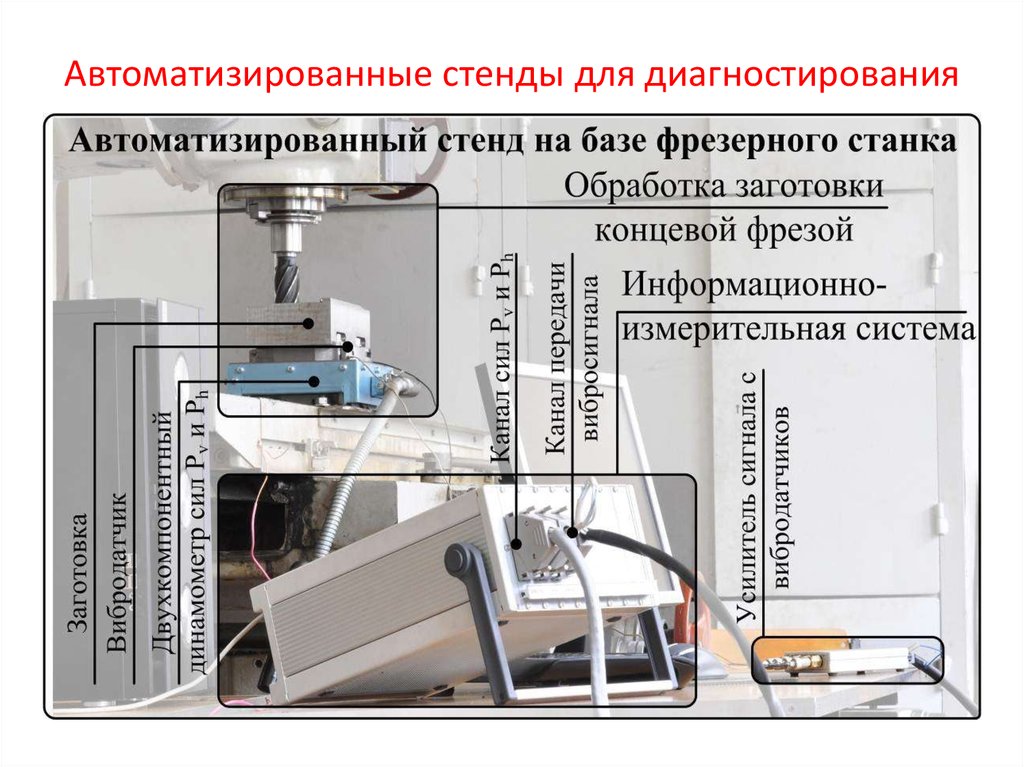 Автоматизированные стенды для диагностирования

Автоматизированный стенд на базе фрезерного станка

Обработка заготовки концевой фрезой

Информационно-измерительная система

Заготовка

Вибродатчик

Двухкомпонентный динамометр сил $P_v$ и $P_h$

Канал сил $P_v$ и $P_h$

Канал передачи вибросигнала

Усилитель сигнала с вибродатчиков