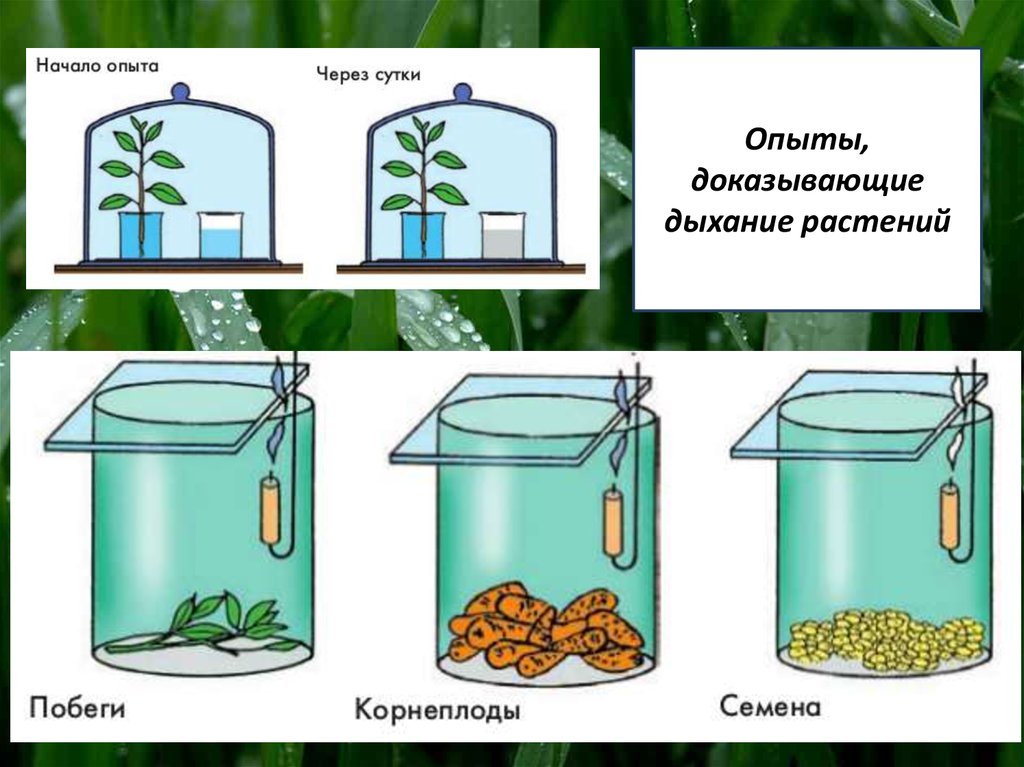 Начало опыта

Через сутки

Опыты, доказывающие дыхание растений

Побеги

Корнеплоды

Семена