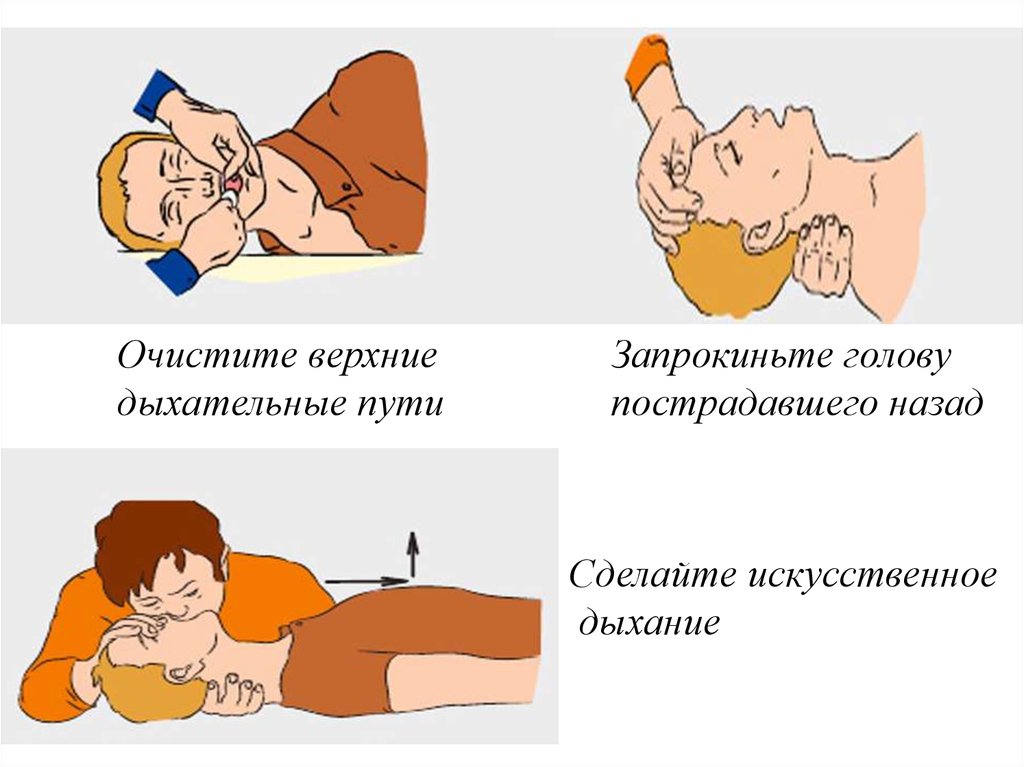 Очистите верхние дыхательные пути

Запрокиньте голову пострадавшего назад

Сделайте искусственное дыхание